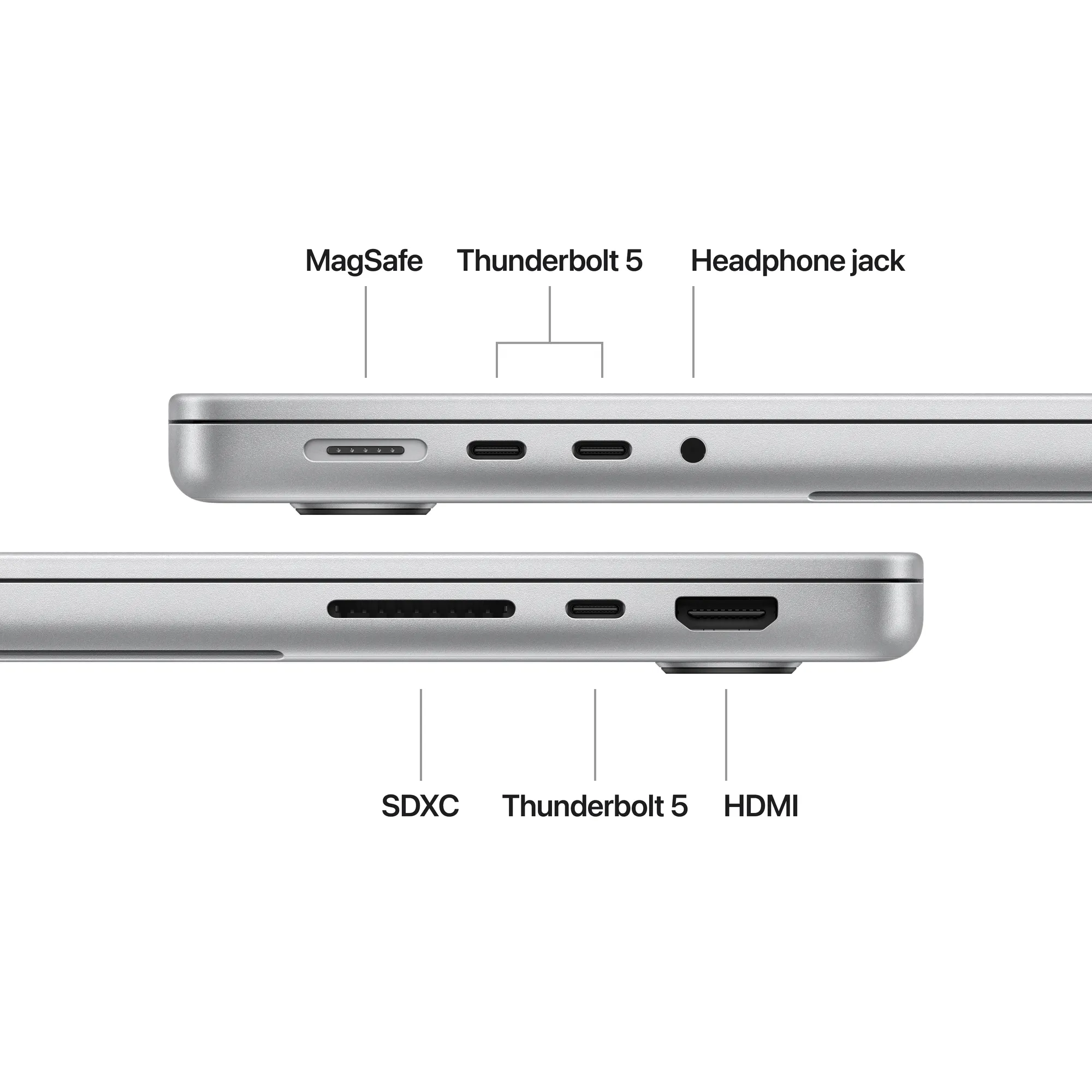 MagSafe Thunderbolt 5 Headphone jack

SDXC Thunderbolt 5 HDMI