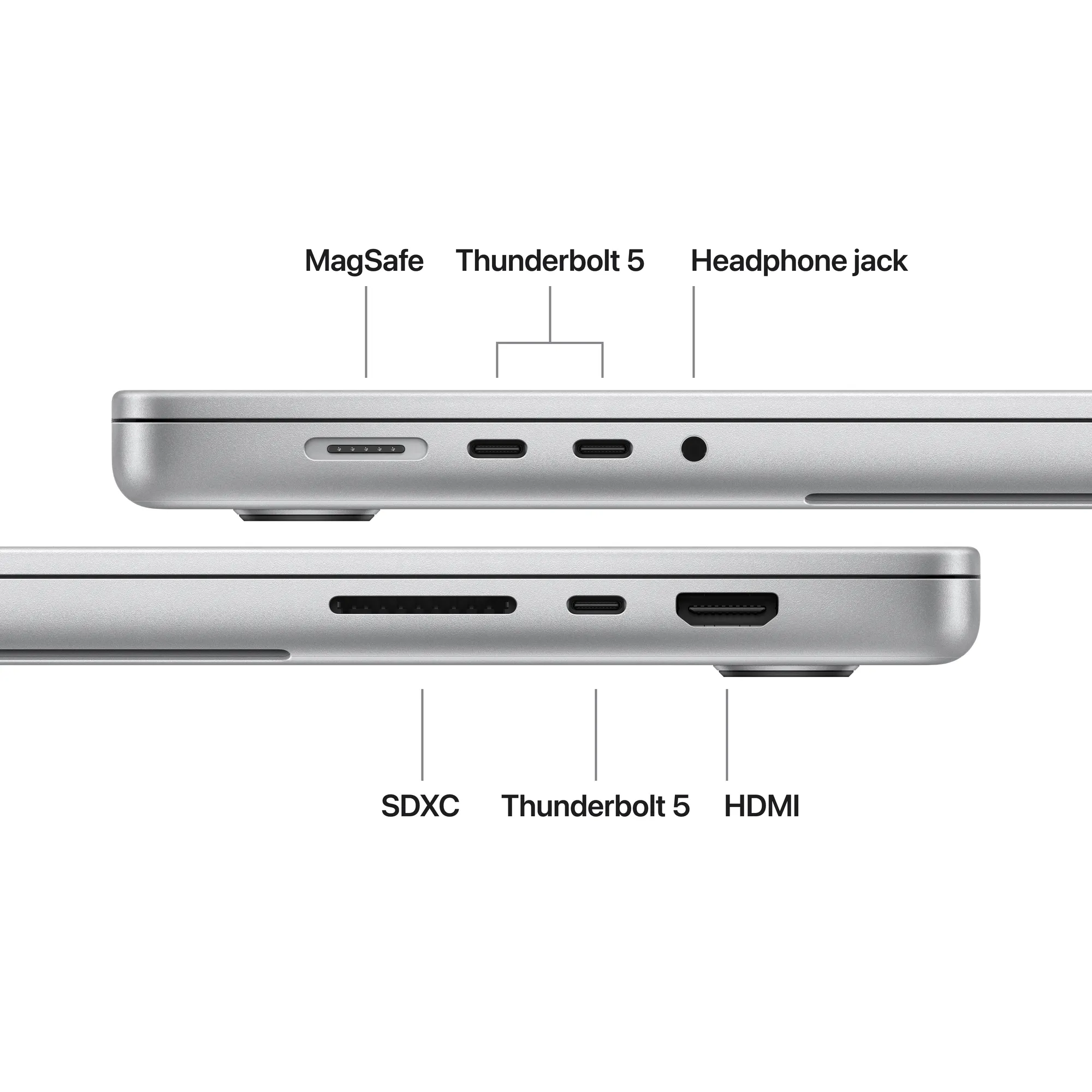 MagSafe Thunderbolt 5 Headphone jack

SDXC Thunderbolt 5 HDMI